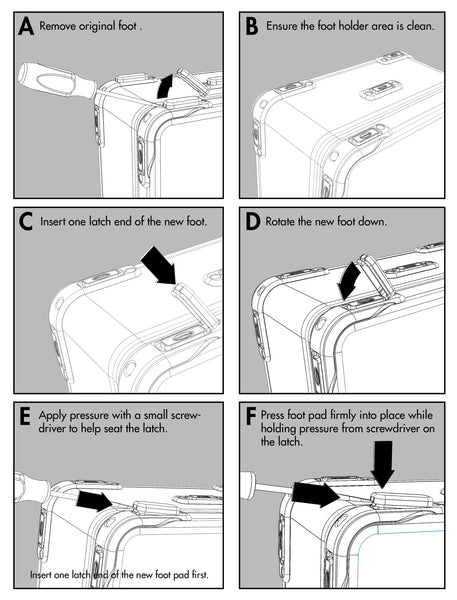 A Remove original foot .

B Ensure the foot holder area is clean.

C Insert one latch end of the new foot.

D Rotate the new foot down.

E Apply pressure with a small screwdriver to help seat the latch.

Insert one latch end of the new foot pad first.

F Press foot pad firmly into place while holding pressure from screwdriver on the latch.